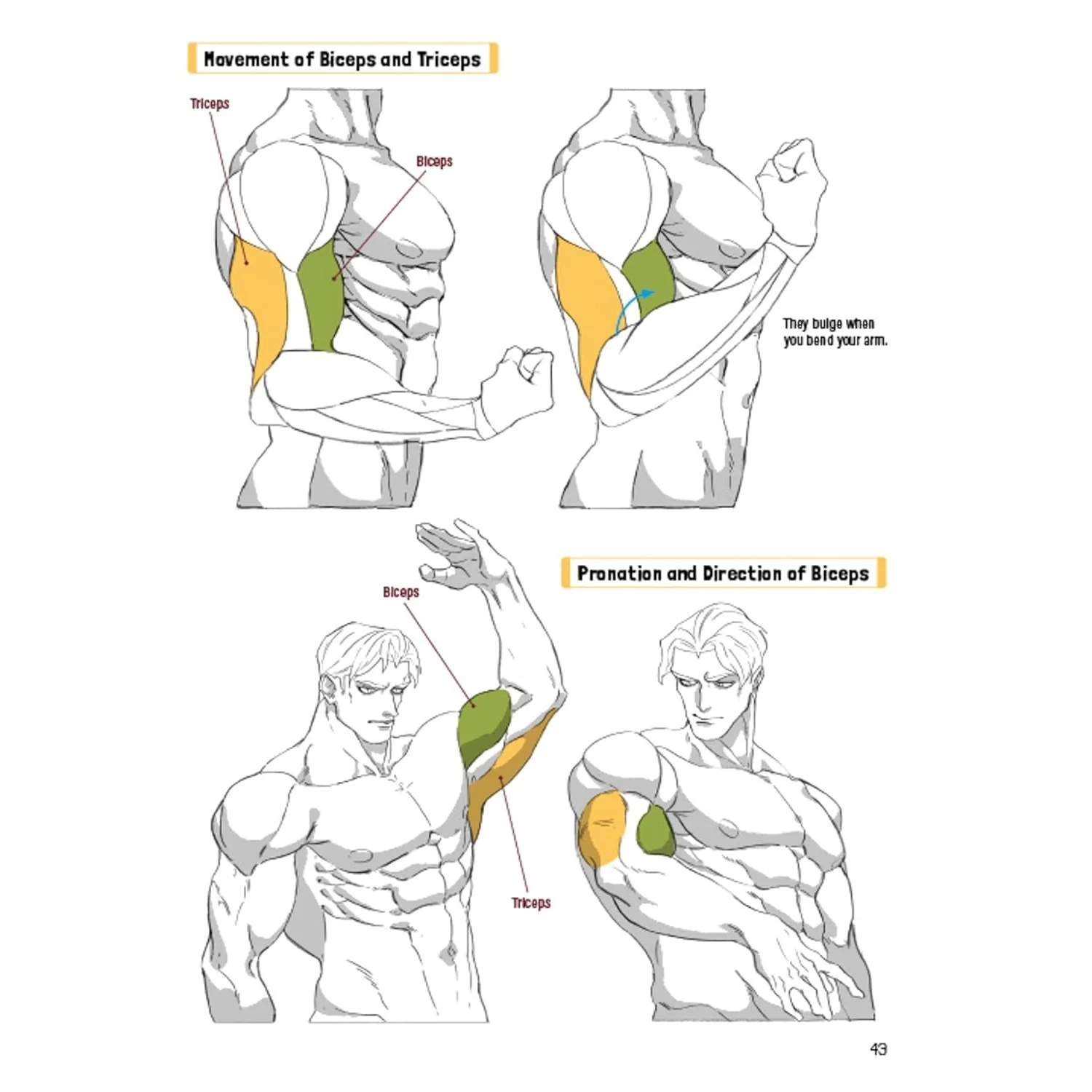 Movement of Biceps and Triceps

Triceps

Biceps

They bulge when you bend your arm.

Pronation and Direction of Biceps

Biceps

Triceps

43